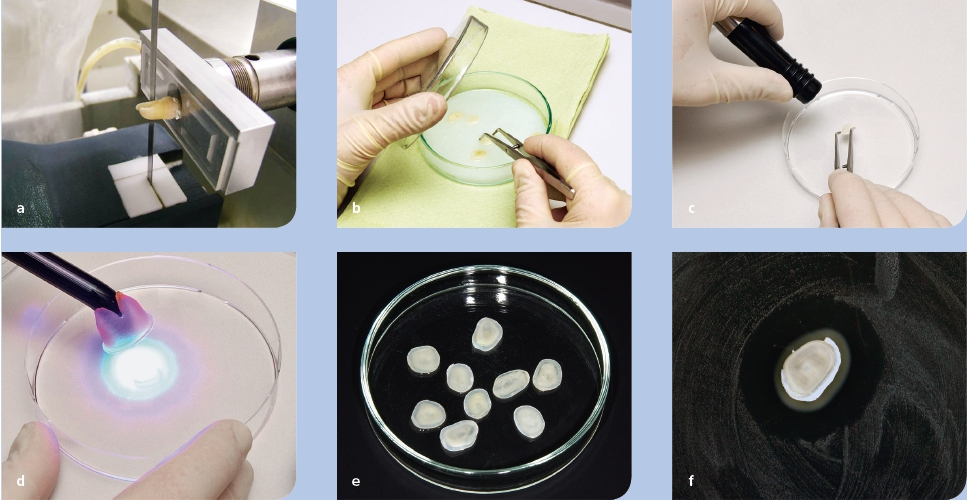 a

b

c

d

e

f