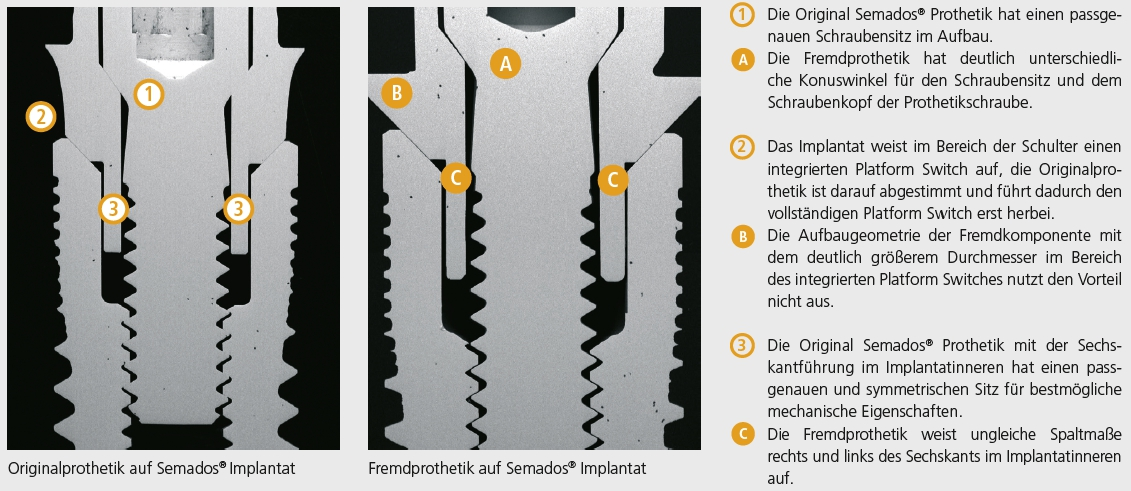 1

2

3 3

Originalprothetik auf Semados® Implantat

A

B

C C

Fremdprothetik auf Semados® Implantat

1 Die Original Semados® Prothetik hat einen passgenauen Schraubensitz im Aufbau.

A Die Fremdprothetik hat deutlich unterschiedliche Konuswinkel für den Schraubensitz und dem Schraubenkopf der Prothetikschraube.

2 Das Implantat weist im Bereich der Schulter einen integrierten Platform Switch auf, die Originalprothetik ist darauf abgestimmt und führt dadurch den vollständigen Platform Switch erst herbei.

B Die Aufbaugeometrie der Fremdkomponente mit dem deutlich größerem Durchmesser im Bereich des integrierten Platform Switches nutzt den Vorteil nicht aus.

3 Die Original Semados® Prothetik mit der Sechskantführung im Implantatinneren hat einen passgenauen und symmetrischen Sitz für bestmögliche mechanische Eigenschaften.

C Die Fremdprothetik weist ungleiche Spaltmaße rechts und links des Sechskants im Implantatinneren auf.